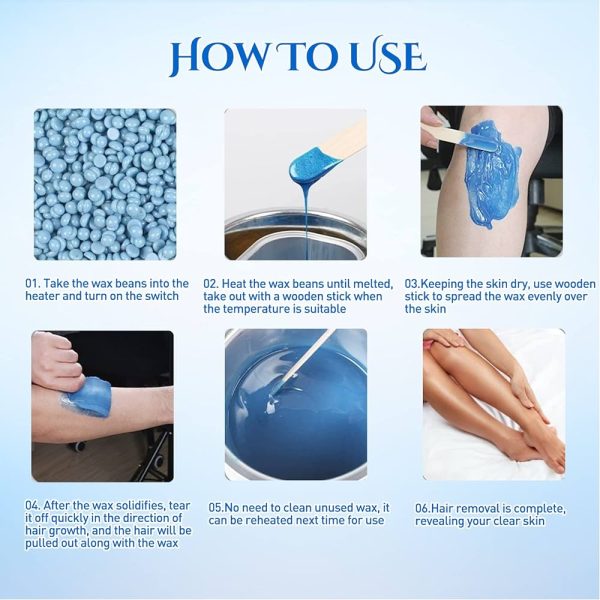 HOW TO USE

01. Take the wax beans into the heater and turn on the switch

02. Heat the wax beans until melted, take out with a wooden stick when the temperature is suitable

03.Keeping the skin dry, use wooden stick to spread the wax evenly over the skin

04. After the wax solidifies, tear it off quickly in the direction of hair growth, and the hair will be pulled out along with the wax

05.No need to clean unused wax, it can be reheated next time for use

06.Hair removal is complete, revealing your clear skin